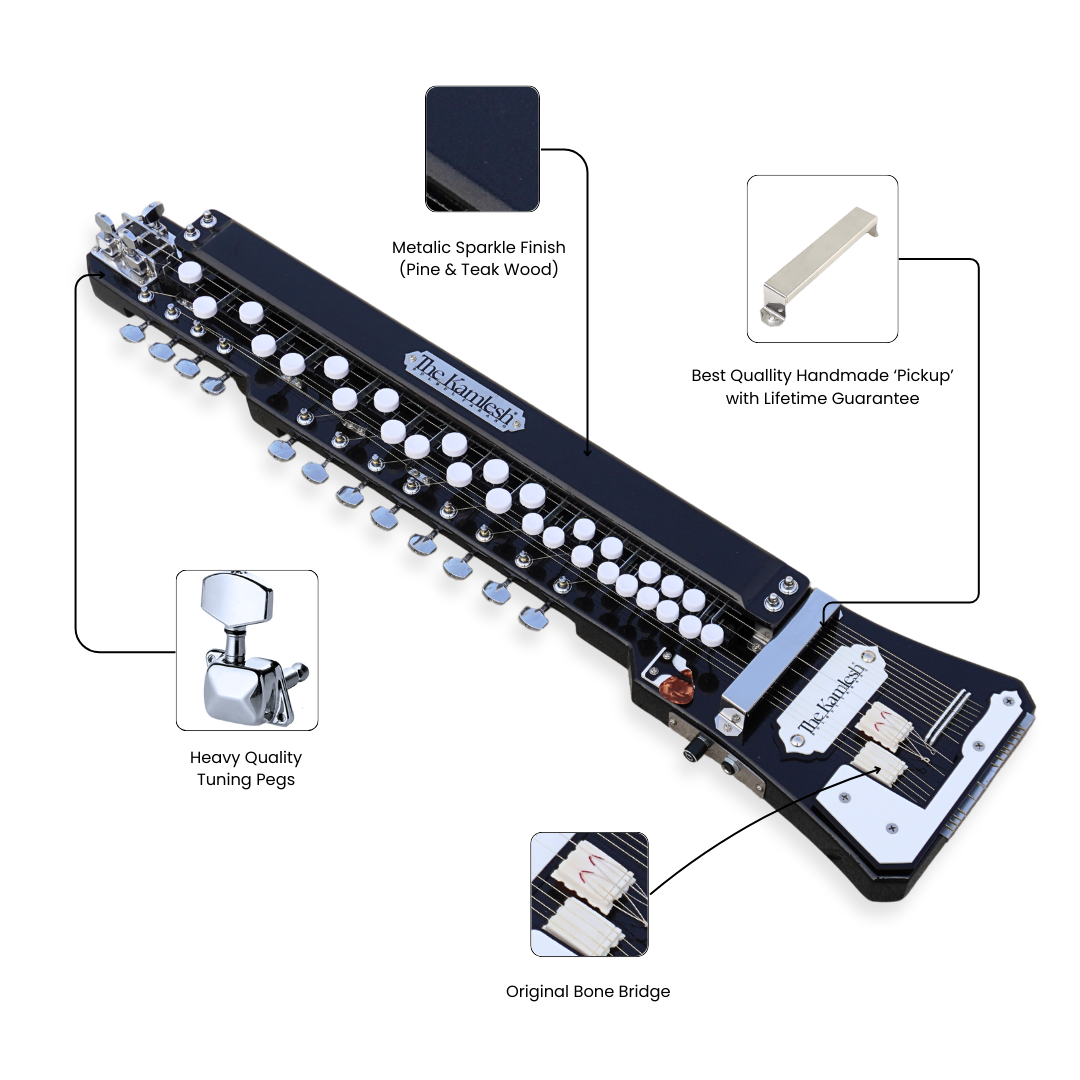 Metalic Sparkle Finish (Pine & Teak Wood)

Best Quallity Handmade 'Pickup' with Lifetime Guarantee

The Kamlesh

The Kamlesh

Heavy Quality Tuning Pegs

Original Bone Bridge